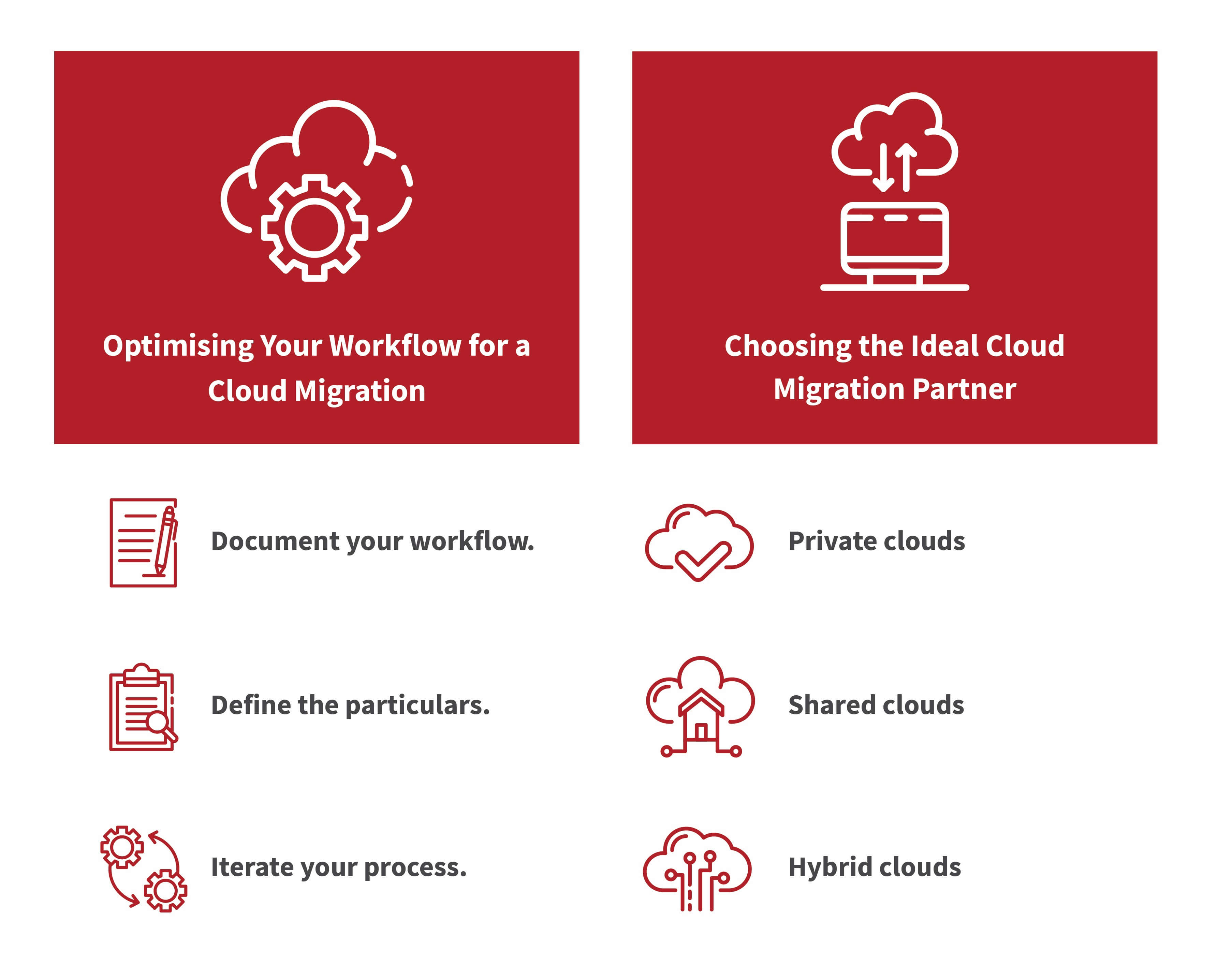 Optimising Your Workflow for a Cloud Migration

Document your workflow.

Define the particulars.

Iterate your process.

Choosing the Ideal Cloud Migration Partner

Private clouds

Shared clouds

Hybrid clouds